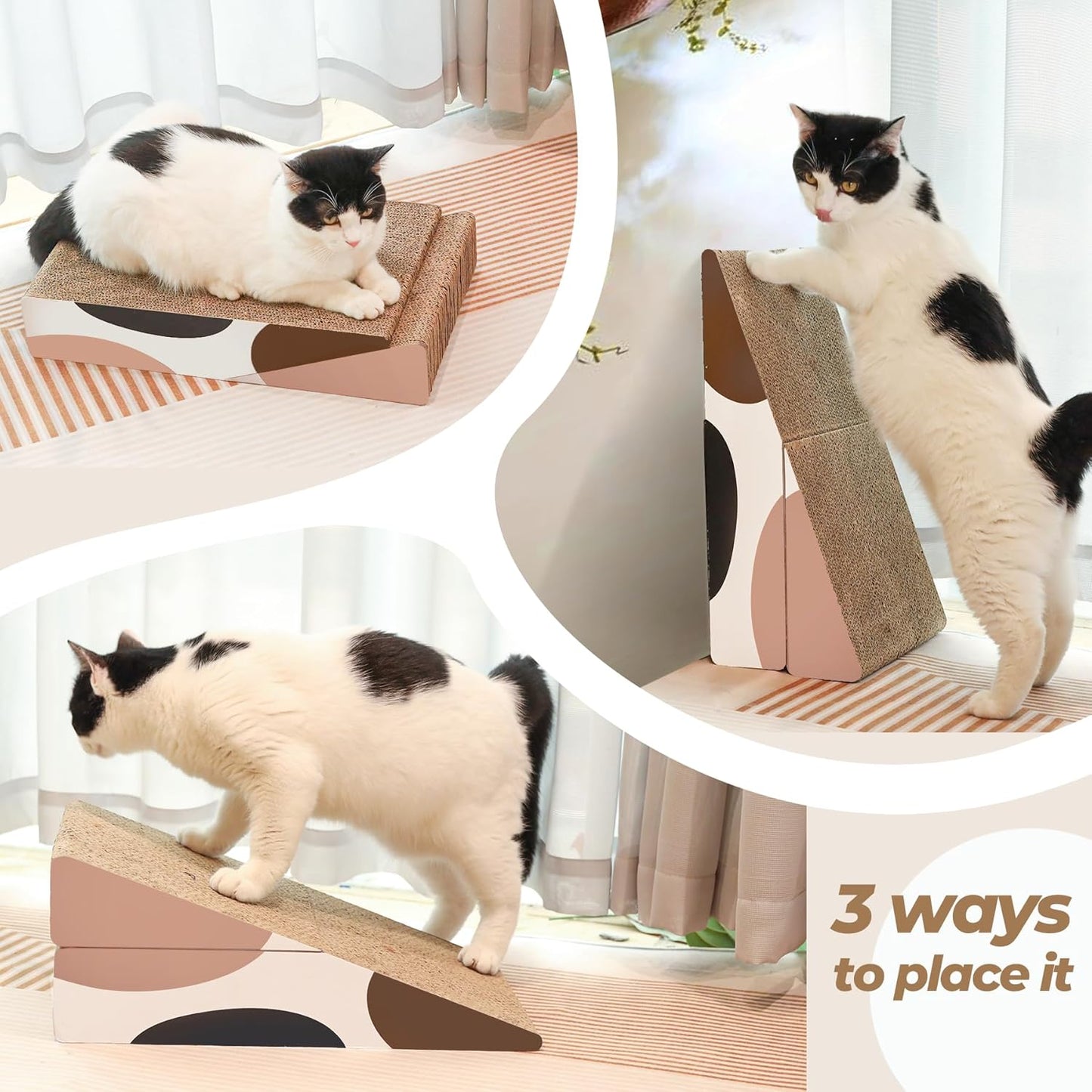 3 ways
to place it