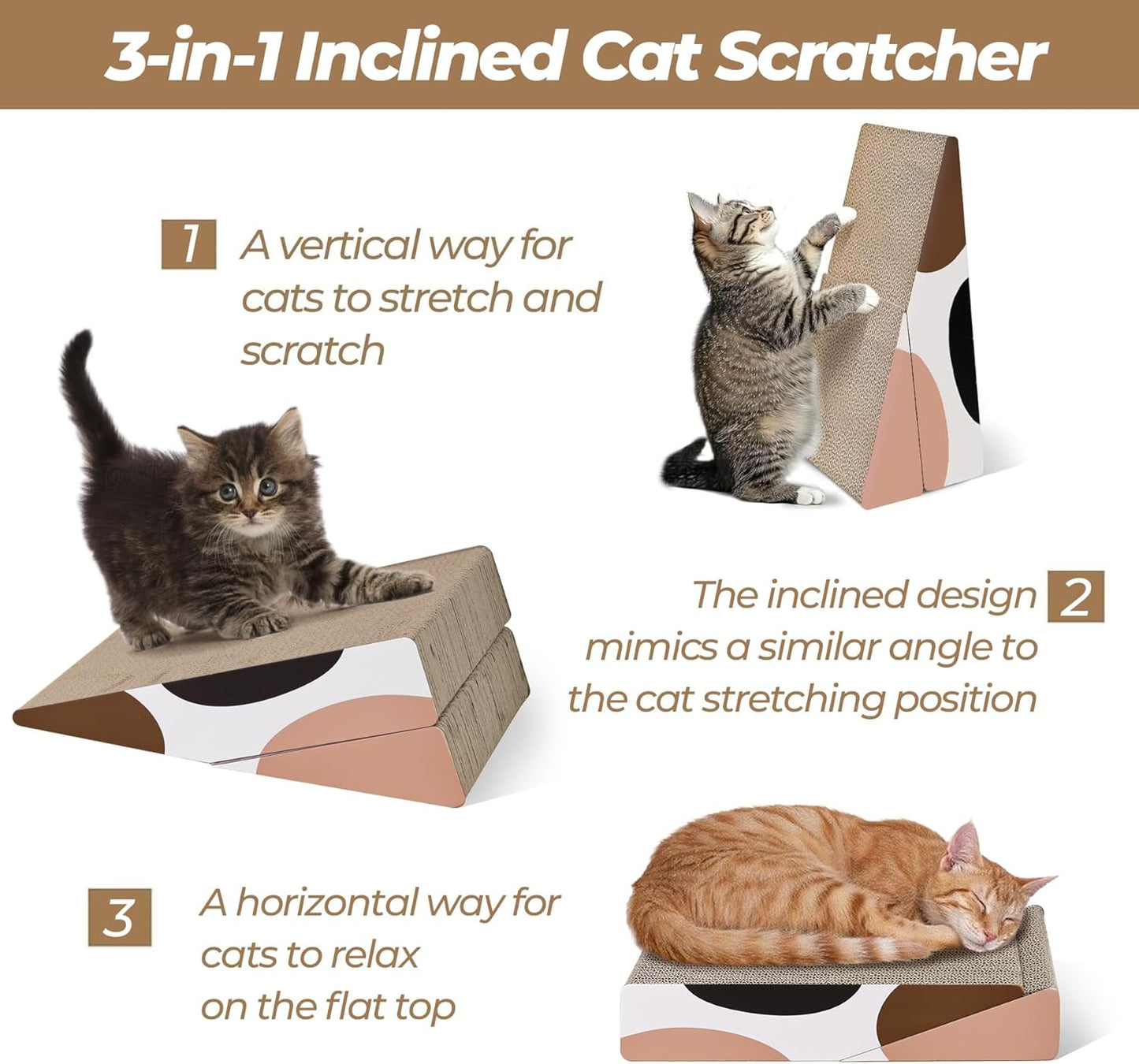 3-in-1 Inclined Cat Scratcher

1 A vertical way for cats to stretch and scratch

The inclined design mimics a similar angle to the cat stretching position 2

3 A horizontal way for cats to relax on the flat top